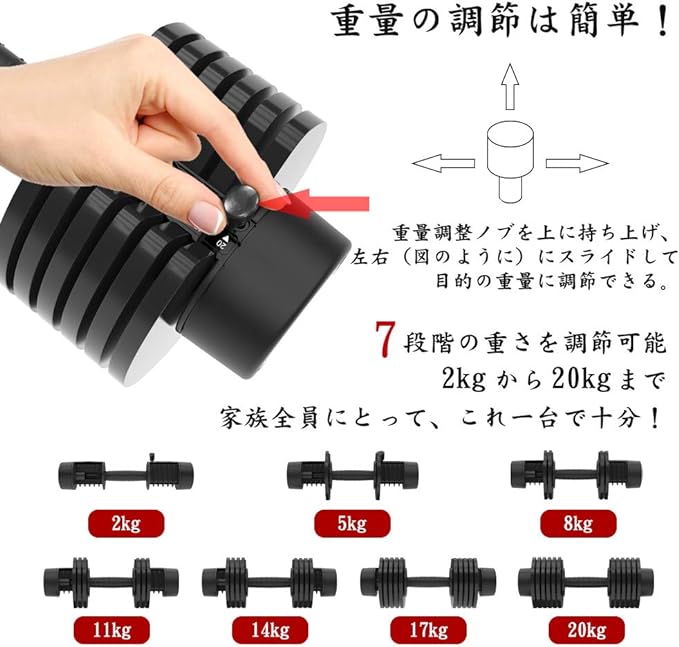 重量の調節は簡単！

20

重量調整ノブを上に持ち上げ、左右（図のように）にスライドして目的の重量に調節できる。

7段階の重さを調節可能
2kgから20kgまで
家族全員にとって、これ一台で十分！

2kg

5kg

8kg

11kg

14kg

17kg

20kg